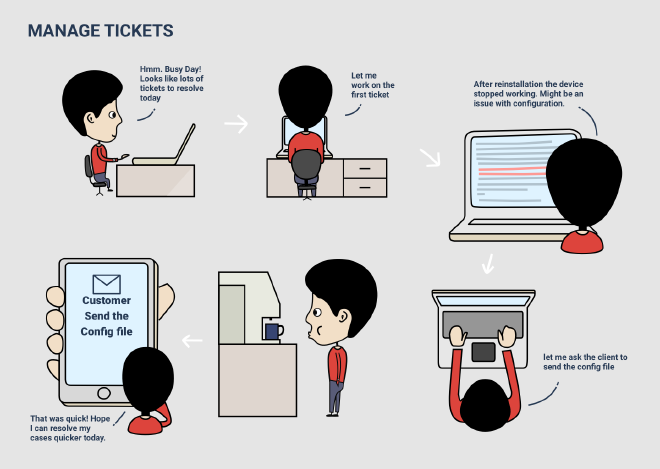 MANAGE TICKETS

Hmm. Busy Day! Looks like lots of tickets to resolve today

Let me work on the first ticket

After reinstallation the device stopped working. Might be an issue with configuration.

let me ask the client to send the config file

Customer Send the Config file

That was quick! Hope I can resolve my cases quicker today.